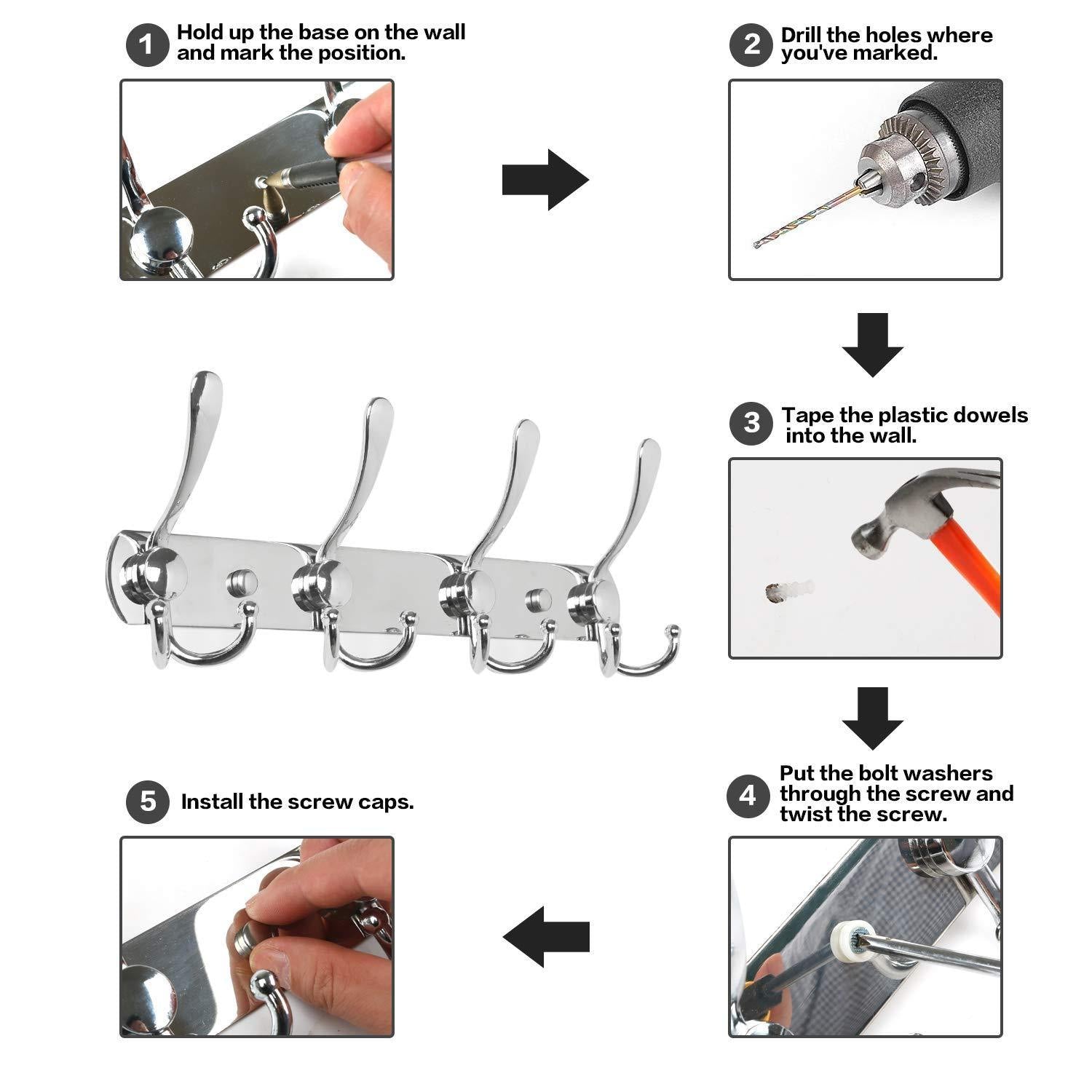 1 Hold up the base on the wall and mark the position.

2 Drill the holes where you've marked.

3 Tape the plastic dowels into the wall.

4 Put the bolt washers through the screw and twist the screw.

5 Install the screw caps.